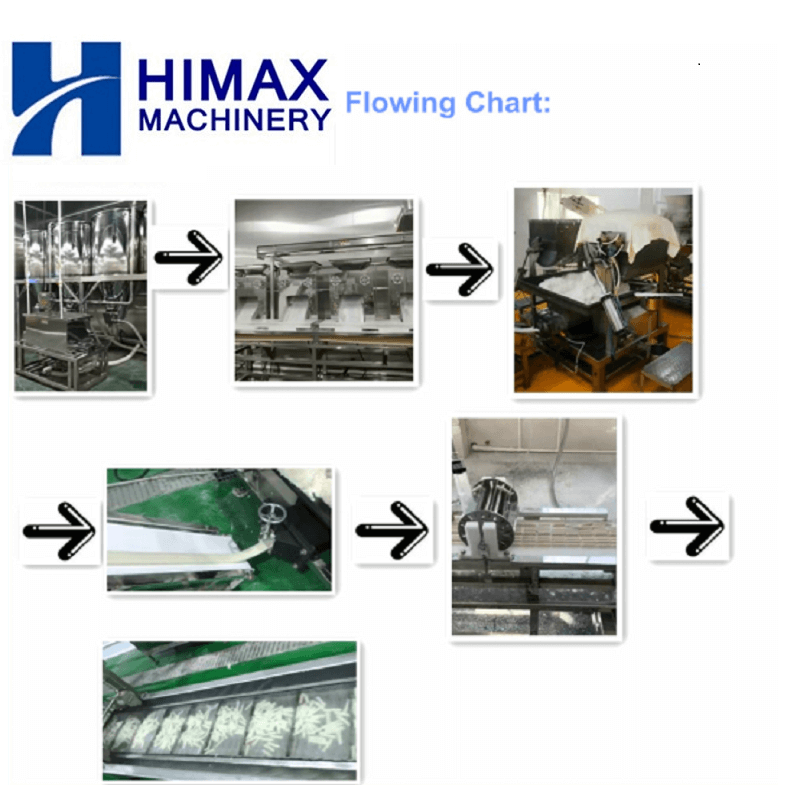 HIMAX MACHINERY

Flowing Chart: